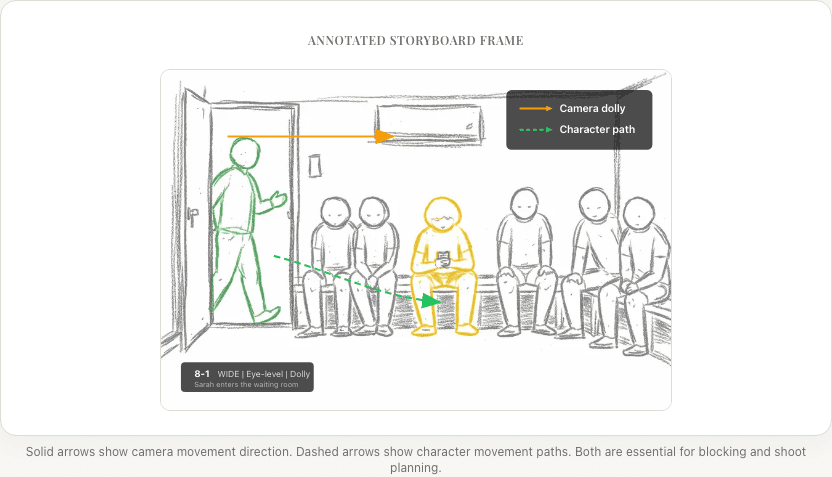 ANNOTATED STORYBOARD FRAME

Camera dolly
Character path

8-1 WIDE | Eye-level | Dolly
Sarah enters the waiting room

Solid arrows show camera movement direction. Dashed arrows show character movement paths. Both are essential for blocking and shoot planning.