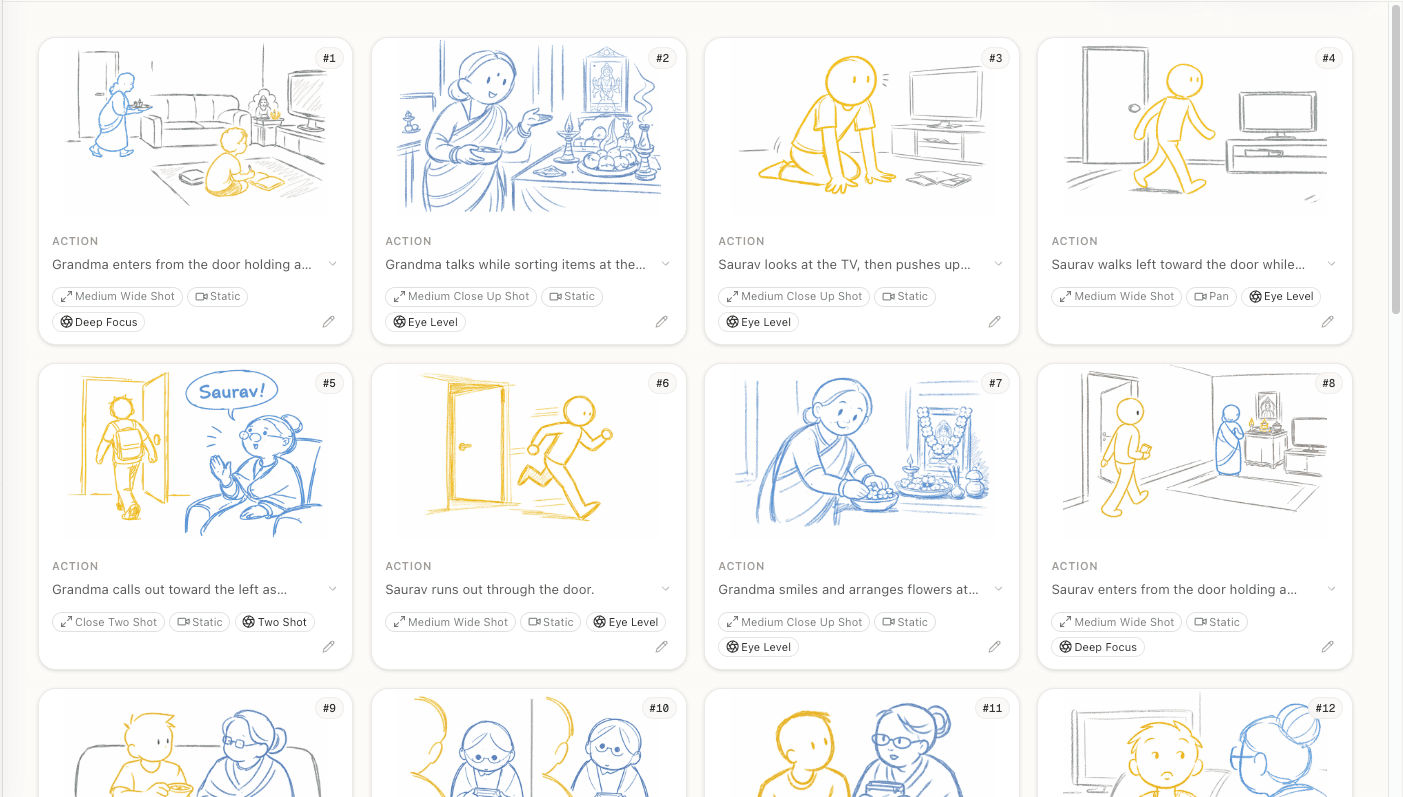 #1

ACTION

Grandma enters from the door holding a...

Medium Wide Shot Static

Deep Focus

#2

ACTION

Grandma talks while sorting items at the...

Medium Close Up Shot Static

Eye Level

#3

ACTION

Saurav looks at the TV, then pushes up...

Medium Close Up Shot Static

Eye Level

#4

ACTION

Saurav walks left toward the door while...

Medium Wide Shot Pan Eye Level

#5

Saurav!

ACTION

Grandma calls out toward the left as...

Close Two Shot Static Two Shot

#6

ACTION

Saurav runs out through the door.

Medium Wide Shot Static Eye Level

#7

ACTION

Grandma smiles and arranges flowers at...

Medium Close Up Shot Static

Eye Level

#8

ACTION

Saurav enters from the door holding a...

Medium Wide Shot Static

Deep Focus

#9

#10

#11

#12